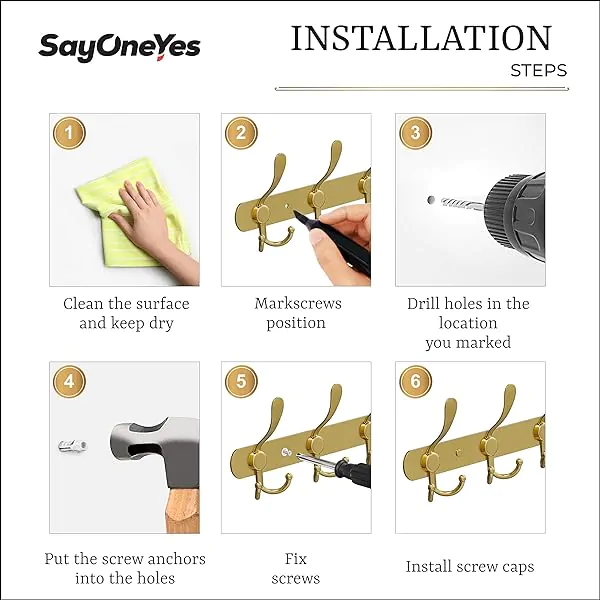 SayOneYes

INSTALLATION
STEPS

1
Clean the surface and keep dry

2
Markscrews position

3
Drill holes in the location you marked

4
Put the screw anchors into the holes

5
Fix screws

6
Install screw caps